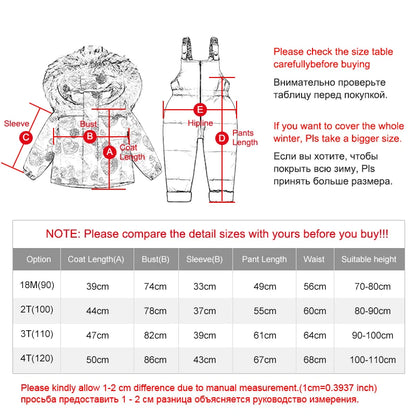 Sleeve
C
Bust
B
A
Coat Length
E
Hipline
D
Pants Length

Please check the size table carefullybefore buying

Внимательно проверьте таблицу перед покупкой.

If you want to cover the whole winter, Pls take a bigger size.

Если вы хотите, чтобы покрыть всю зиму, Pls принять больше размера.

NOTE: Please compare the detail sizes with yours before you buy!!!

| Option | Coat Length(A) | Bust(B) | Sleeve(B) | Pant Length | Waist | Suitable height |
|---|---|---|---|---|---|---|
| 18M(90) | 39cm | 74cm | 33cm | 49cm | 56cm | 70-80cm |
| 2T(100) | 44cm | 78cm | 37cm | 55cm | 60cm | 80-90cm |
| 3T(110) | 47cm | 82cm | 39cm | 61cm | 64cm | 90-100cm |
| 4T(120) | 50cm | 86cm | 43cm | 67cm | 68cm | 100-110cm |

Please kindly allow 1-2 cm difference due to manual measurement.(1cm=0.3937 inch)
просьба предоставить 1 - 2 см разница объясняется руководство измерения.