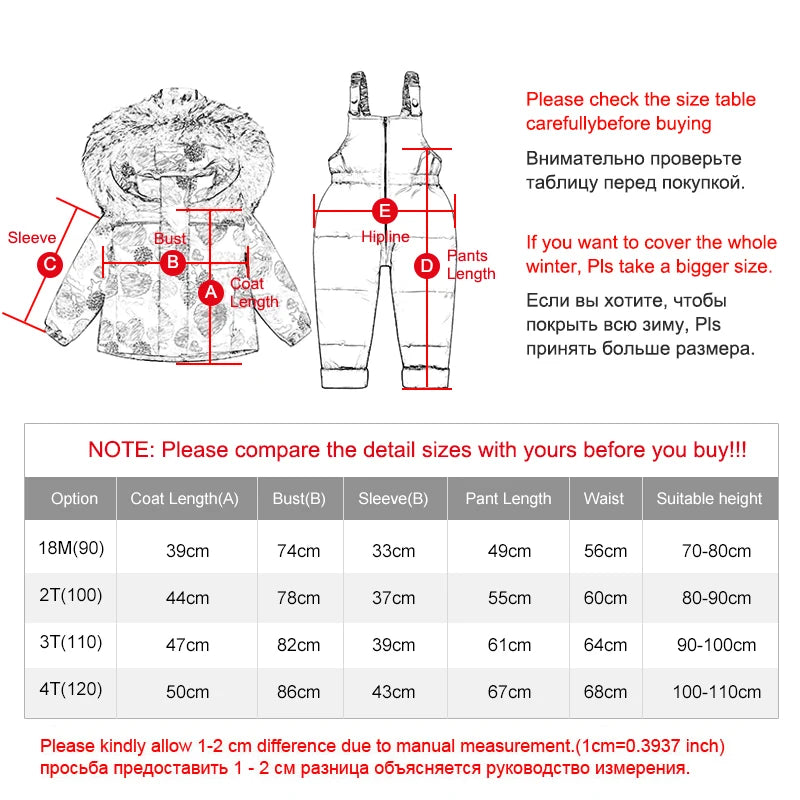 Sleeve
C
Bust
B
A
Coat Length

E
Hipline
D
Pants Length

Please check the size table carefullybefore buying

Внимательно проверьте таблицу перед покупкой.

If you want to cover the whole winter, Pls take a bigger size.

Если вы хотите, чтобы покрыть всю зиму, Pls принять больше размера.

NOTE: Please compare the detail sizes with yours before you buy!!!

| Option | Coat Length(A) | Bust(B) | Sleeve(B) | Pant Length | Waist | Suitable height |
|---|---|---|---|---|---|---|
| 18M(90) | 39cm | 74cm | 33cm | 49cm | 56cm | 70-80cm |
| 2T(100) | 44cm | 78cm | 37cm | 55cm | 60cm | 80-90cm |
| 3T(110) | 47cm | 82cm | 39cm | 61cm | 64cm | 90-100cm |
| 4T(120) | 50cm | 86cm | 43cm | 67cm | 68cm | 100-110cm |

Please kindly allow 1-2 cm difference due to manual measurement.(1cm=0.3937 inch)
просьба предоставить 1 - 2 см разница объясняется руководство измерения.