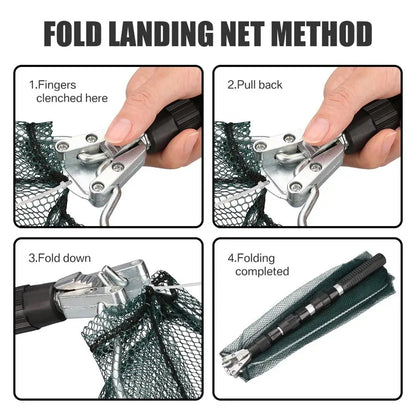 FOLD LANDING NET METHOD

1.Fingers clenched here

2.Pull back

3.Fold down

4.Folding completed