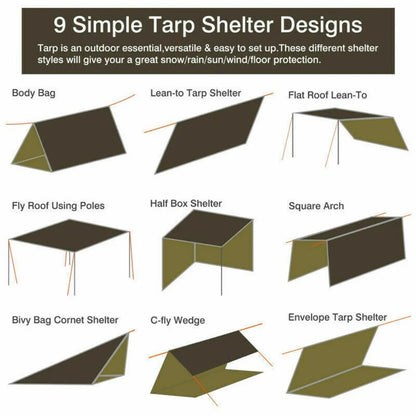 9 Simple Tarp Shelter Designs

Tarp is an outdoor essential,versatile & easy to set up.These different shelter styles will give your a great snow/rain/sun/wind/floor protection.

Body Bag

Lean-to Tarp Shelter

Flat Roof Lean-To

Fly Roof Using Poles

Half Box Shelter

Square Arch

Bivy Bag Cornet Shelter

C-fly Wedge

Envelope Tarp Shelter